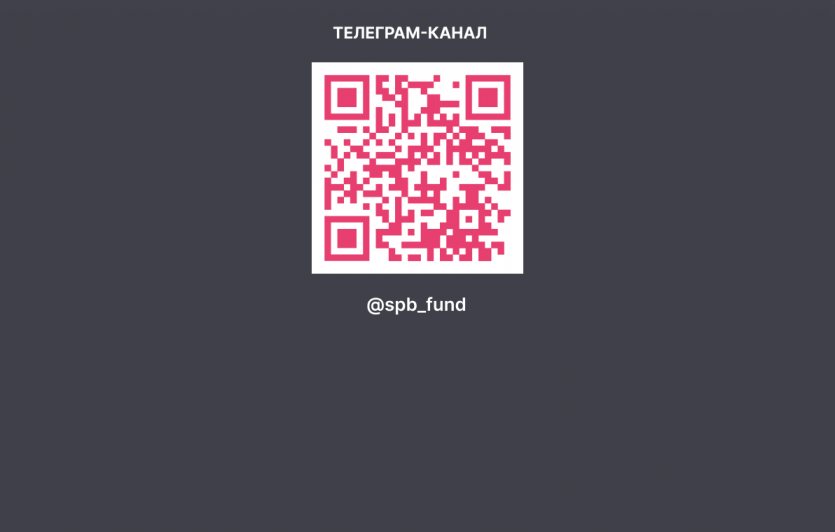 ТЕЛЕГРАМ-КАНАЛ

@spb_fund